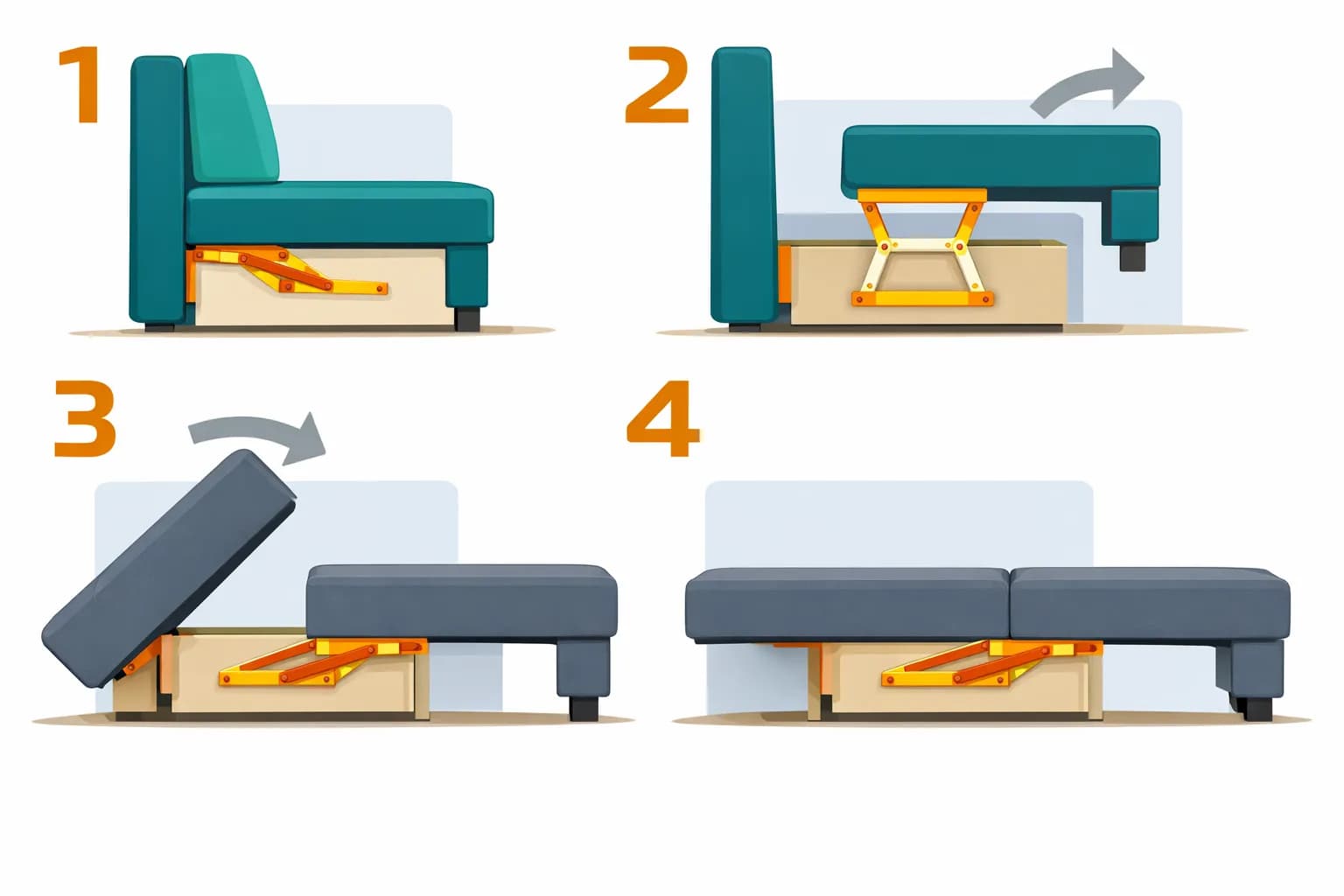 1

2

3

4